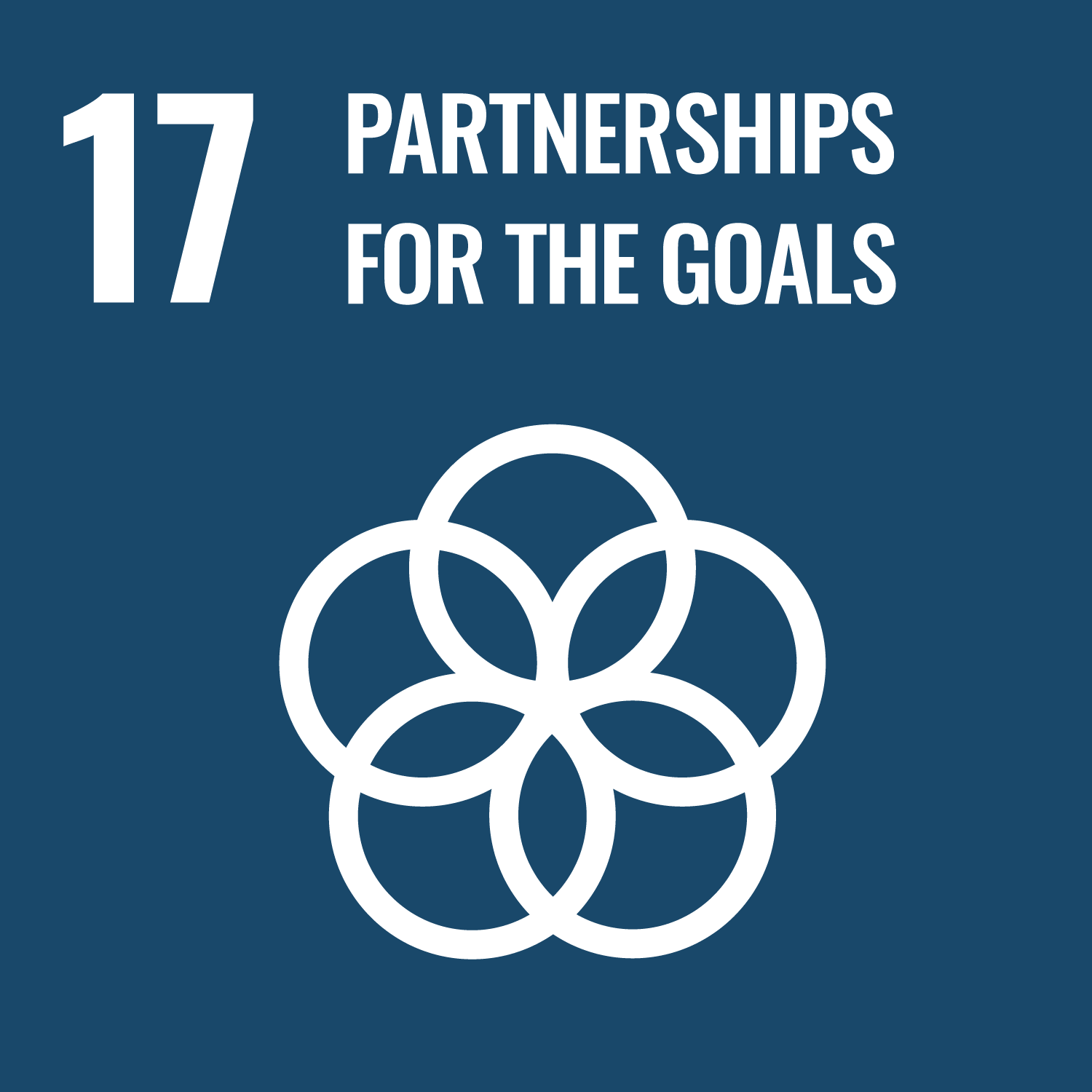 17 PARTNERSHIPS FOR THE GOALS