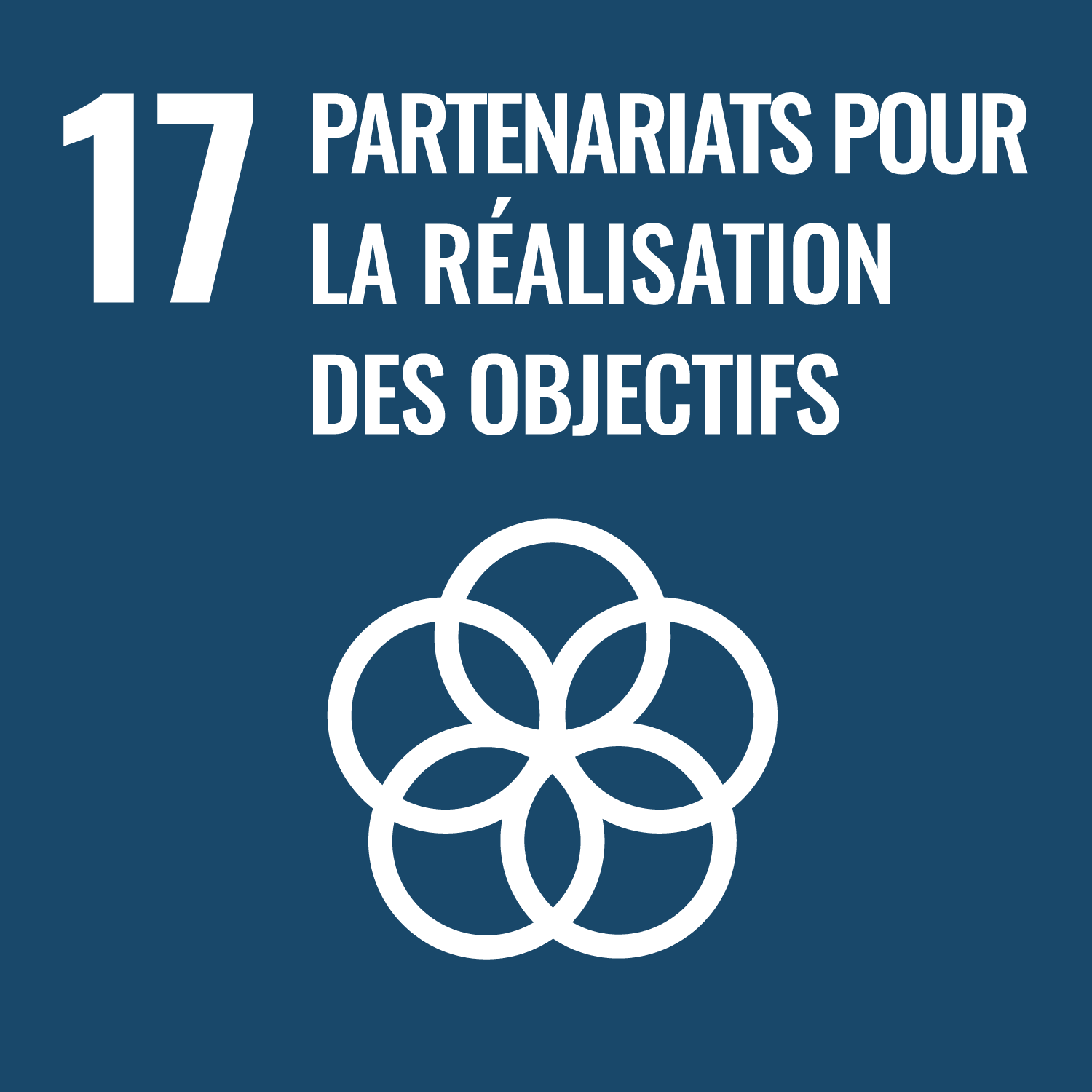 17 PARTENARIATS POUR LA RÉALISATION DES OBJECTIFS