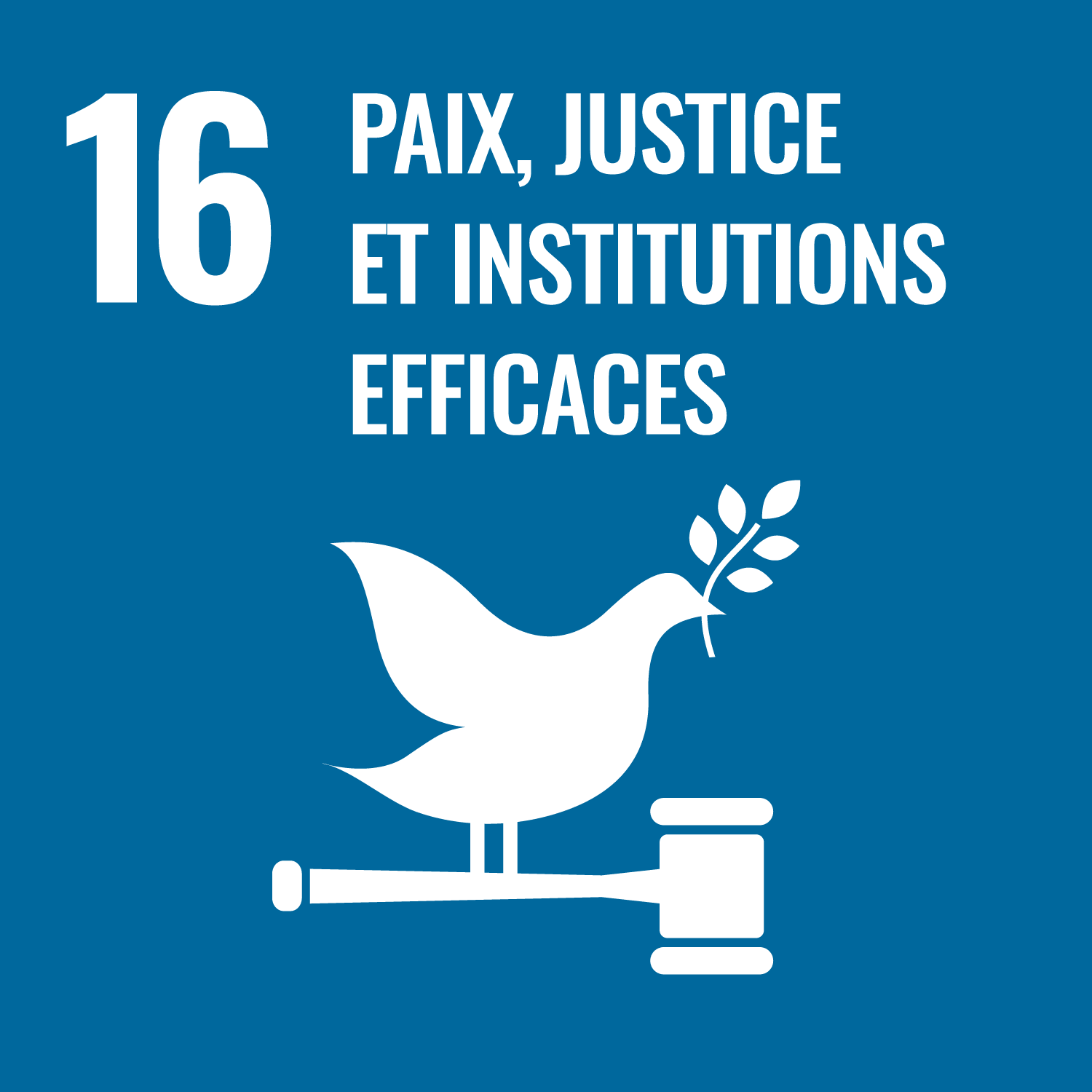 16 PAIX, JUSTICE ET INSTITUTIONS EFFICACES