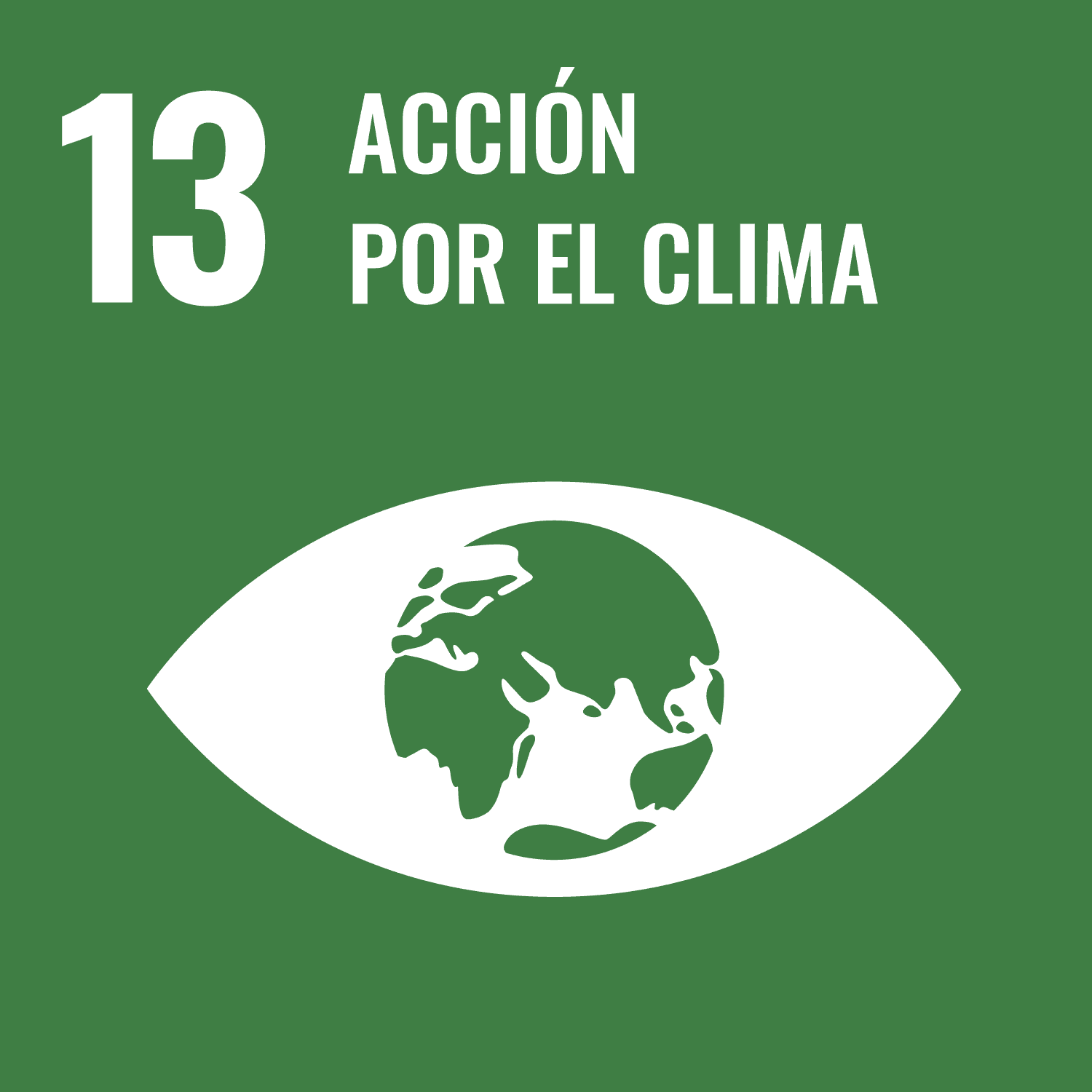 13 ACCIÓN POR EL CLIMA