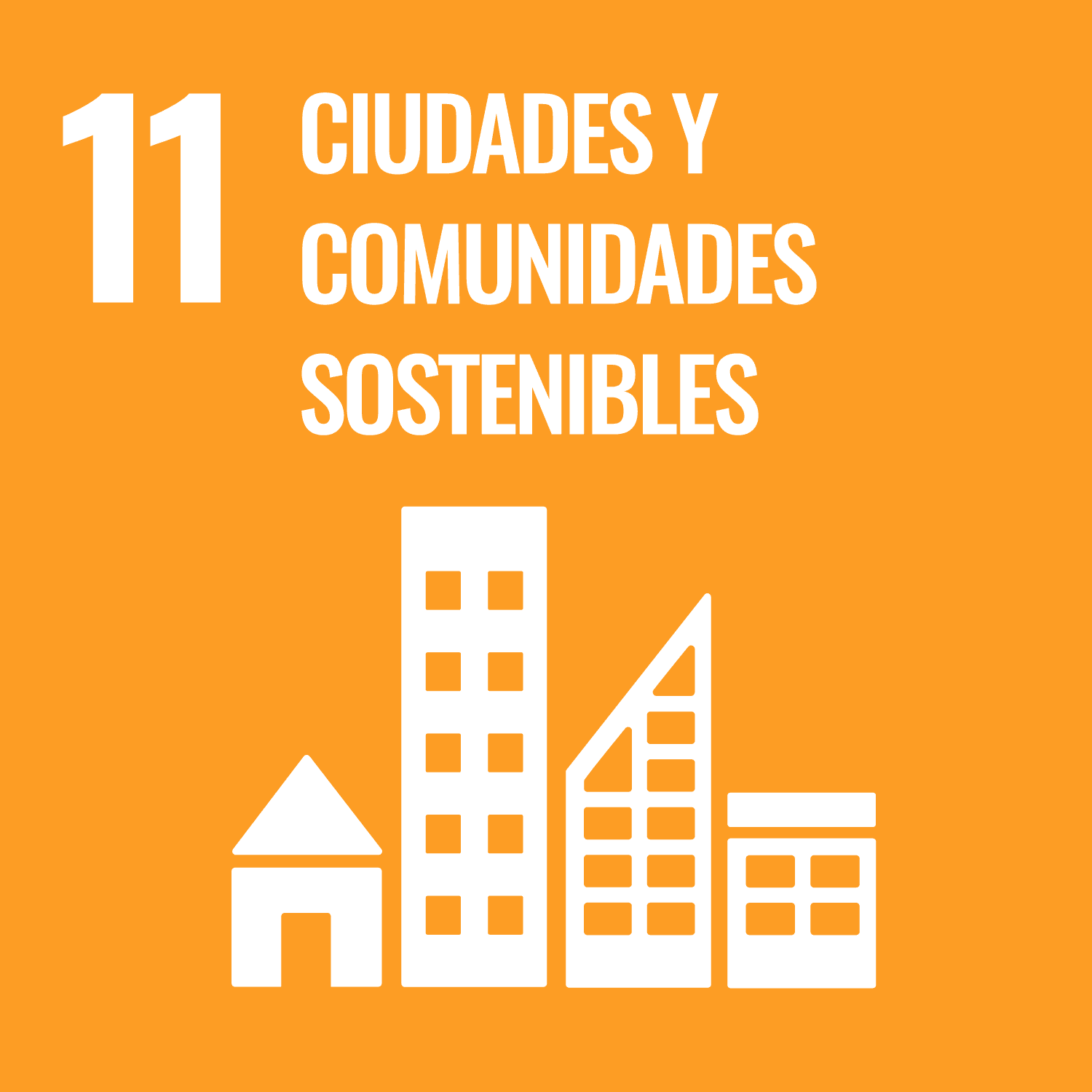 11 CIUDADES Y COMUNIDADES SOSTENIBLES