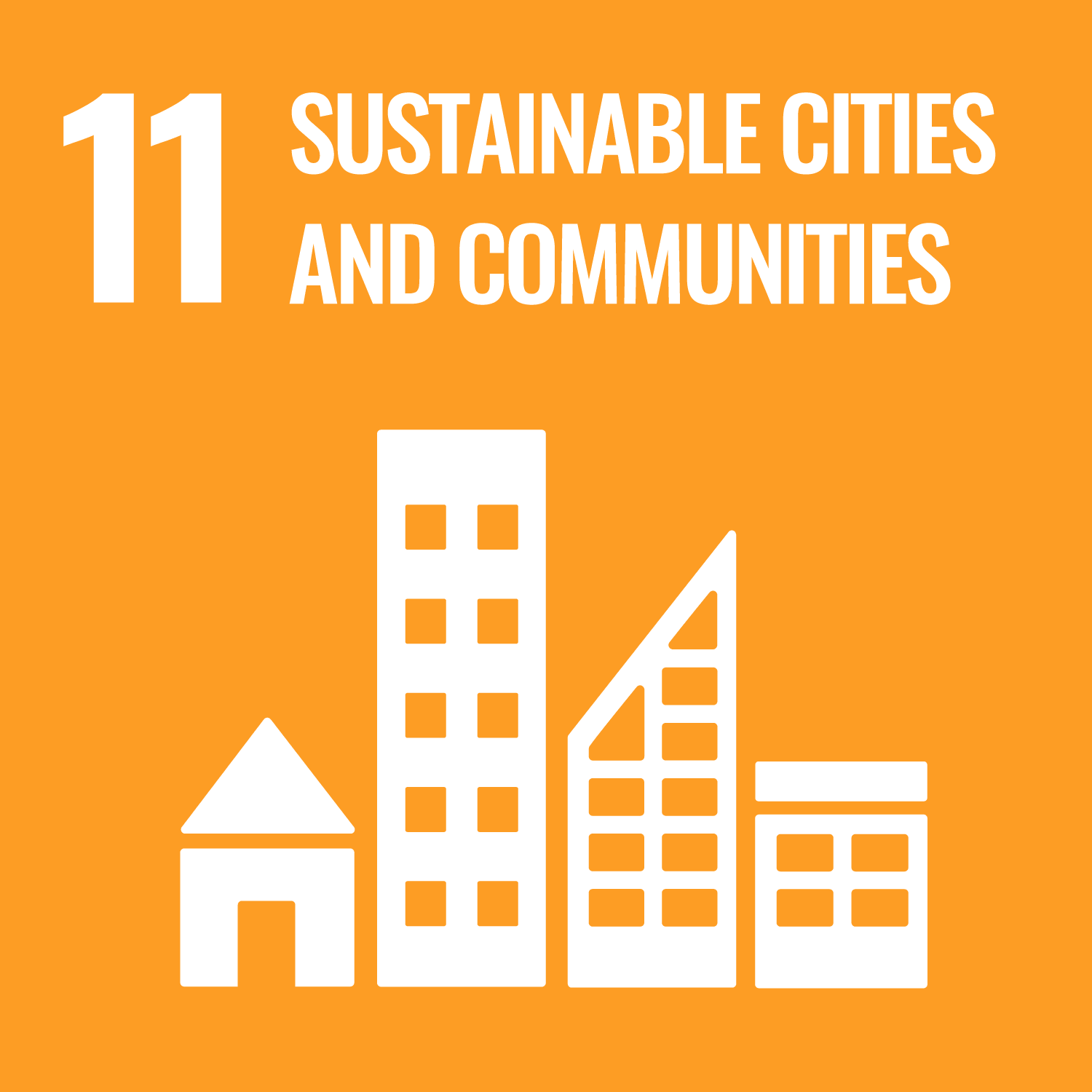 11 SUSTAINABLE CITIES AND COMMUNITIES