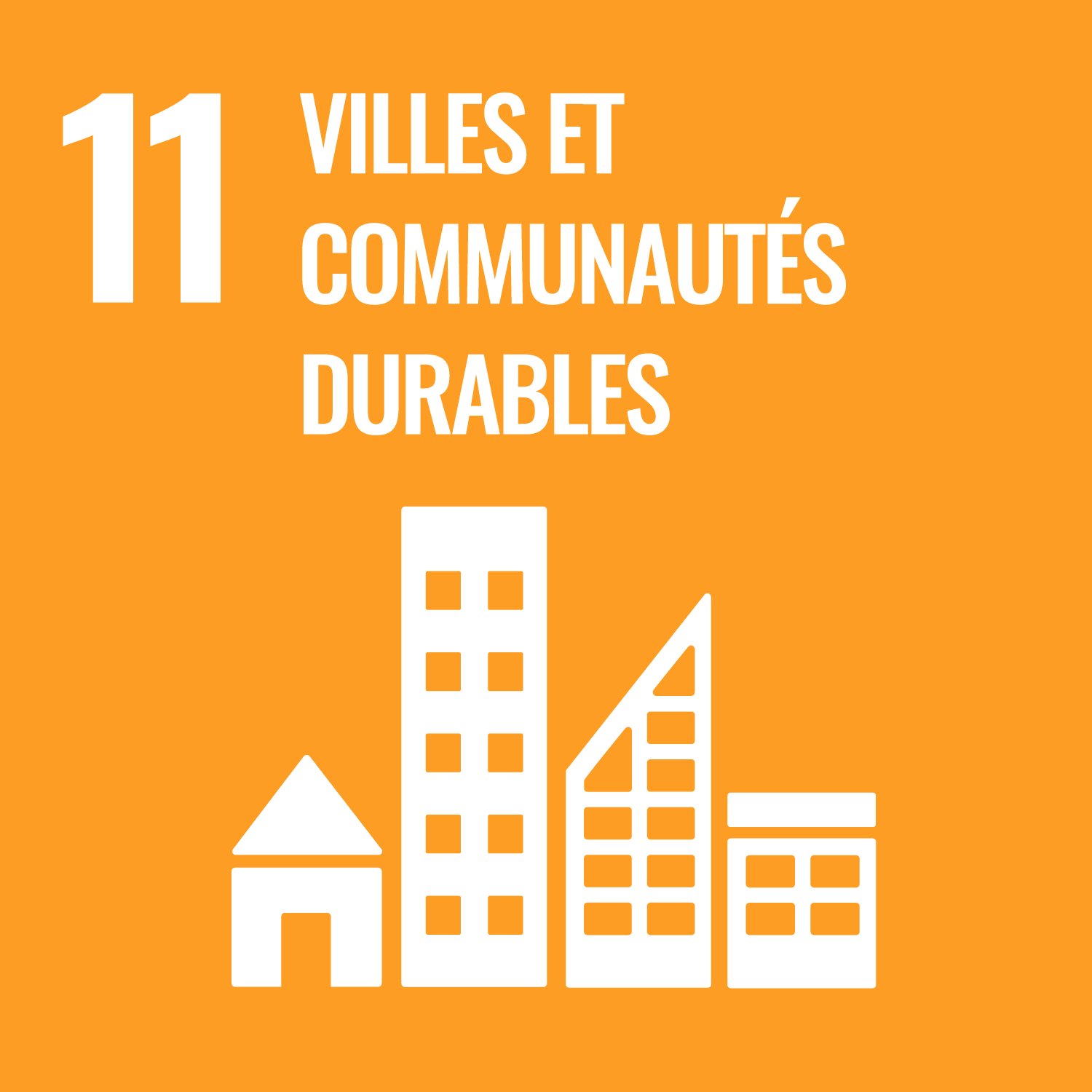 11 VILLES ET COMMUNAUTÉS DURABLES