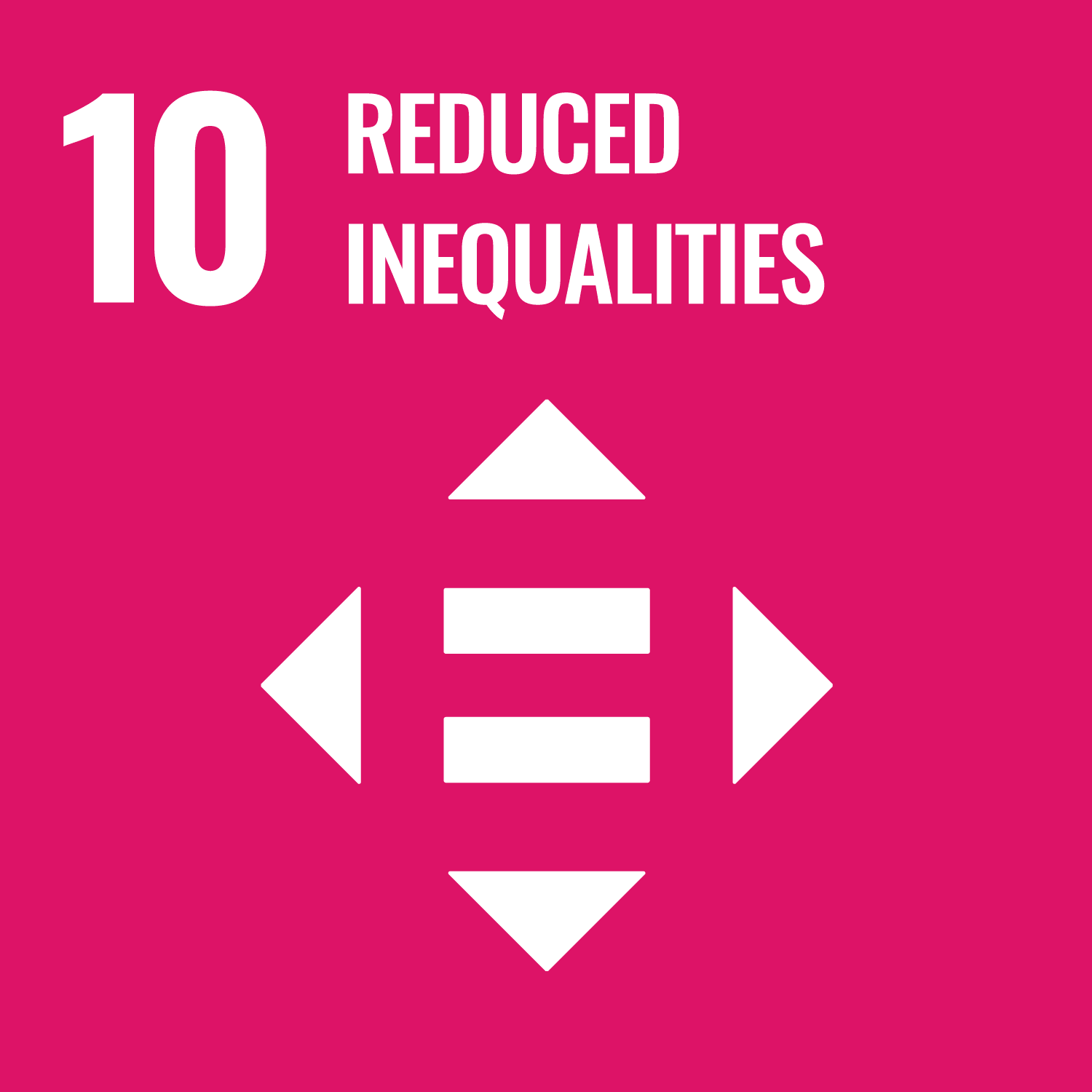 10 REDUCED INEQUALITIES