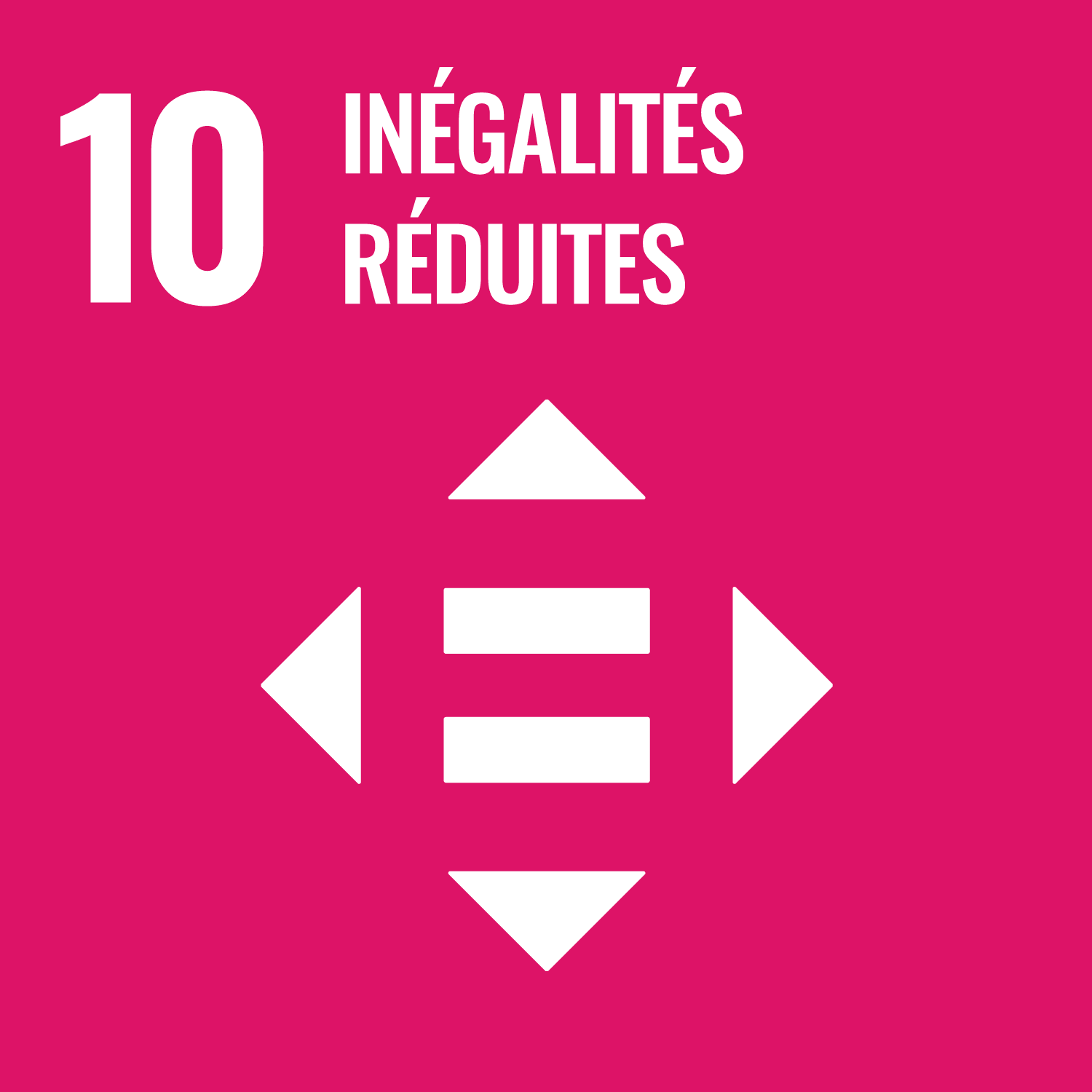 10 INÉGALITÉS RÉDUITES