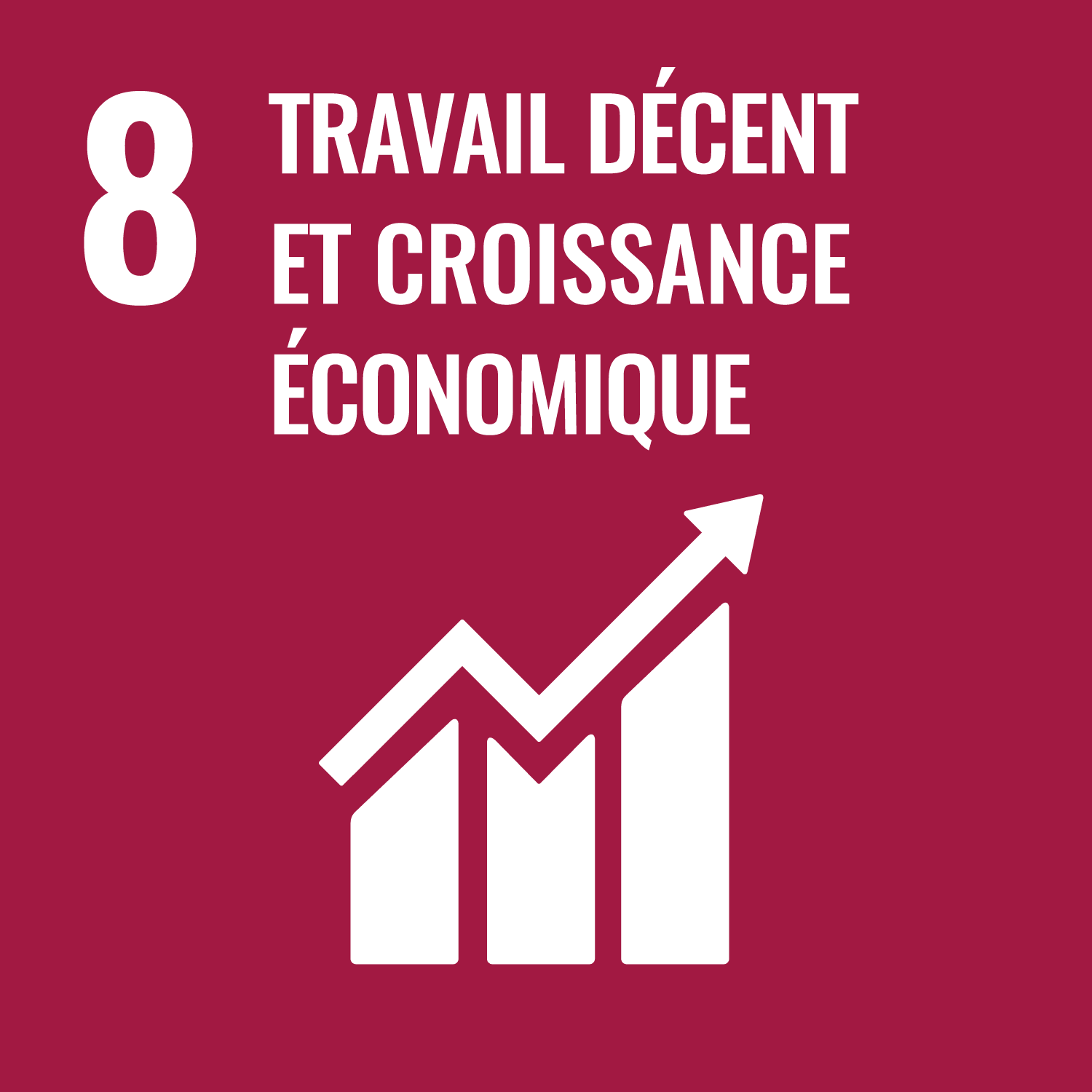 8 TRAVAIL DÉCENT ET CROISSANCE ÉCONOMIQUE