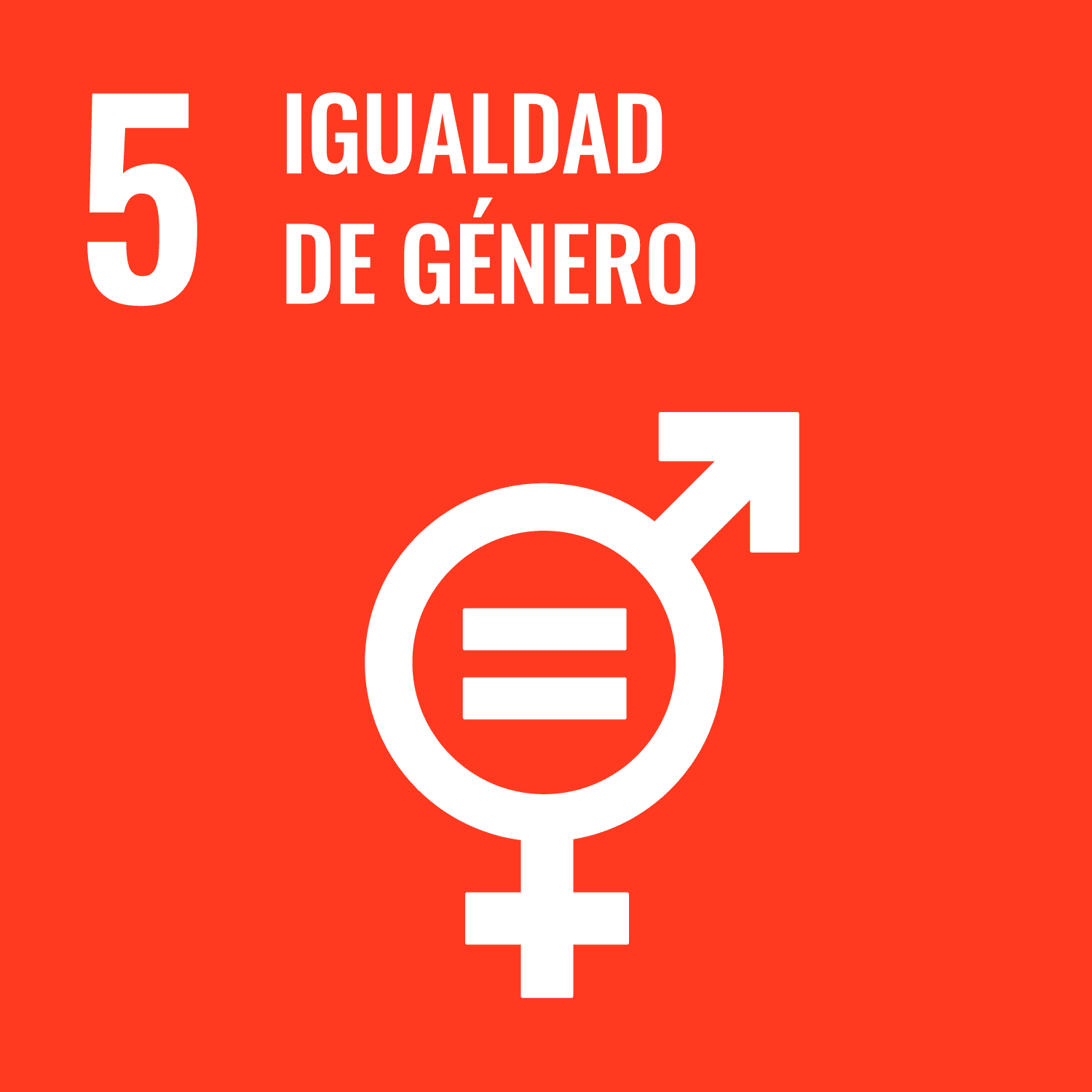 5 IGUALDAD DE GÉNERO