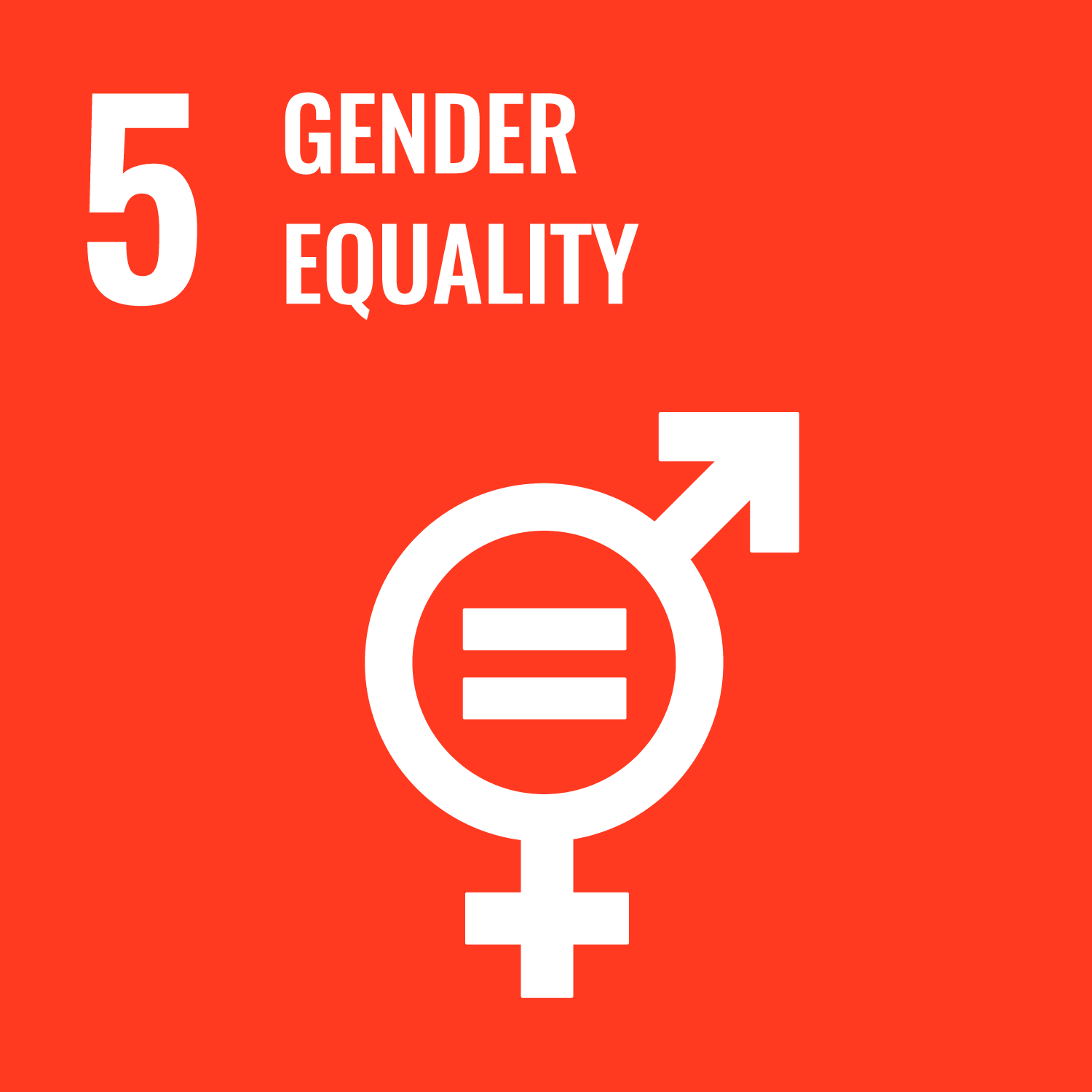 5 GENDER EQUALITY