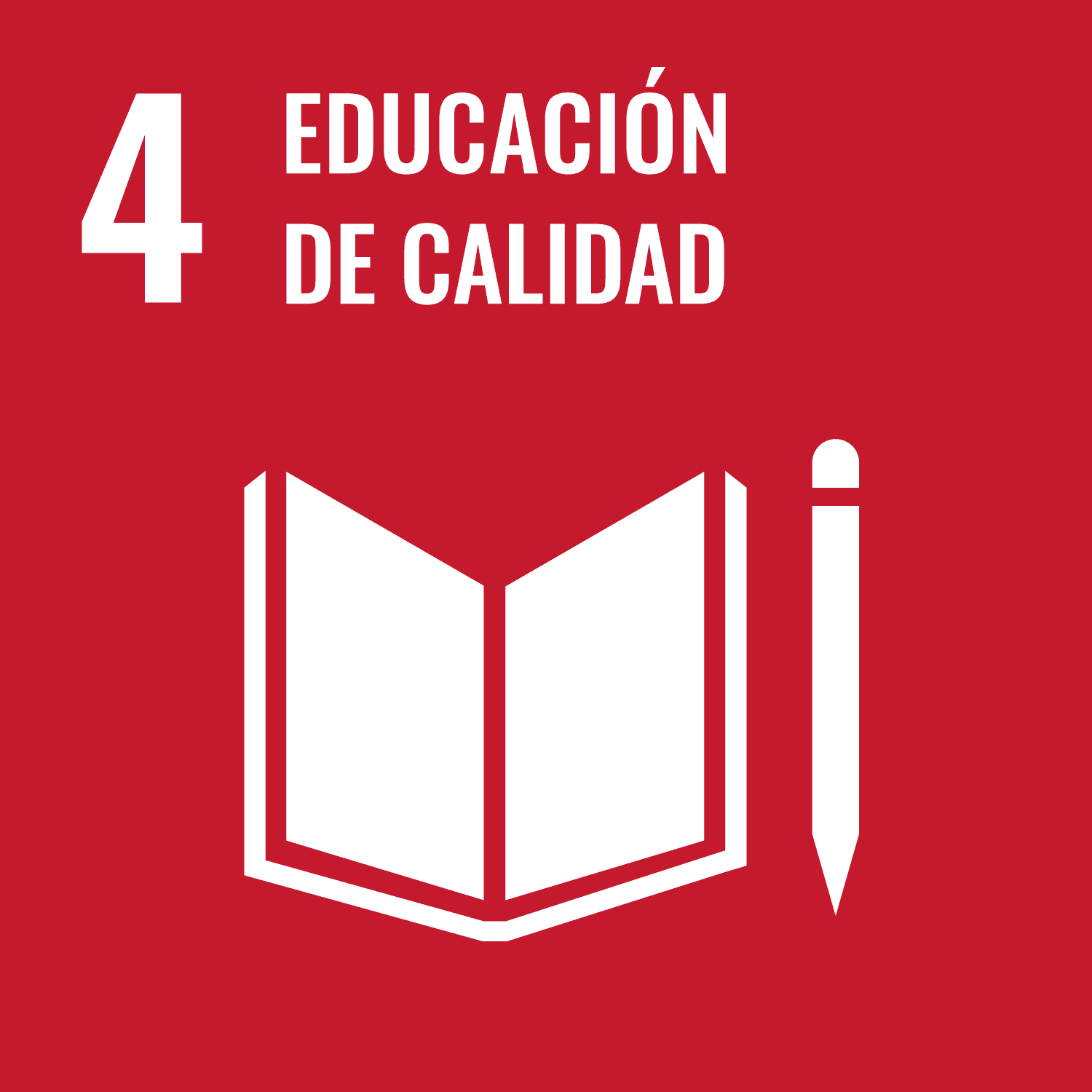 4 EDUCACIÓN DE CALIDAD