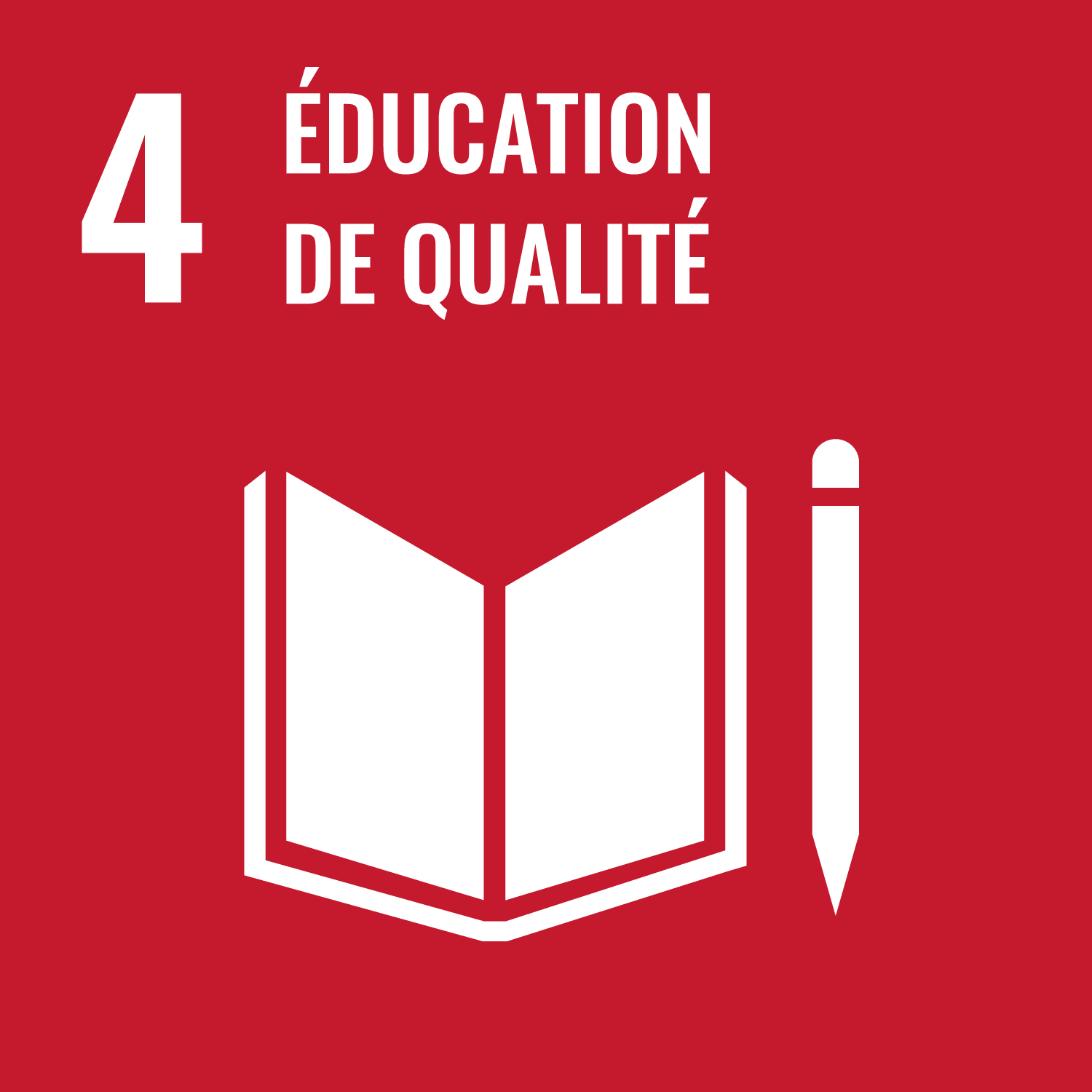 4 ÉDUCATION DE QUALITÉ