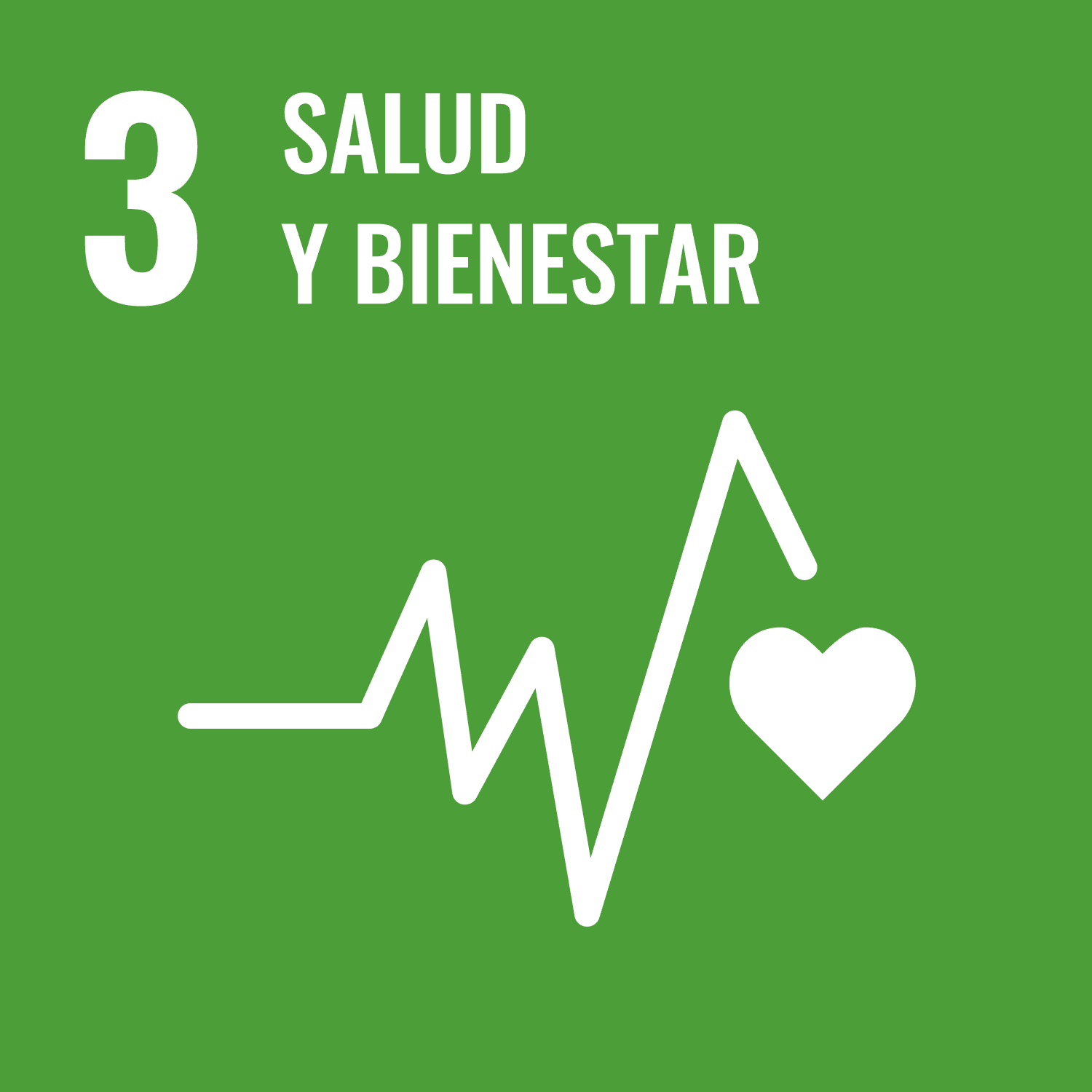 3 SALUD Y BIENESTAR