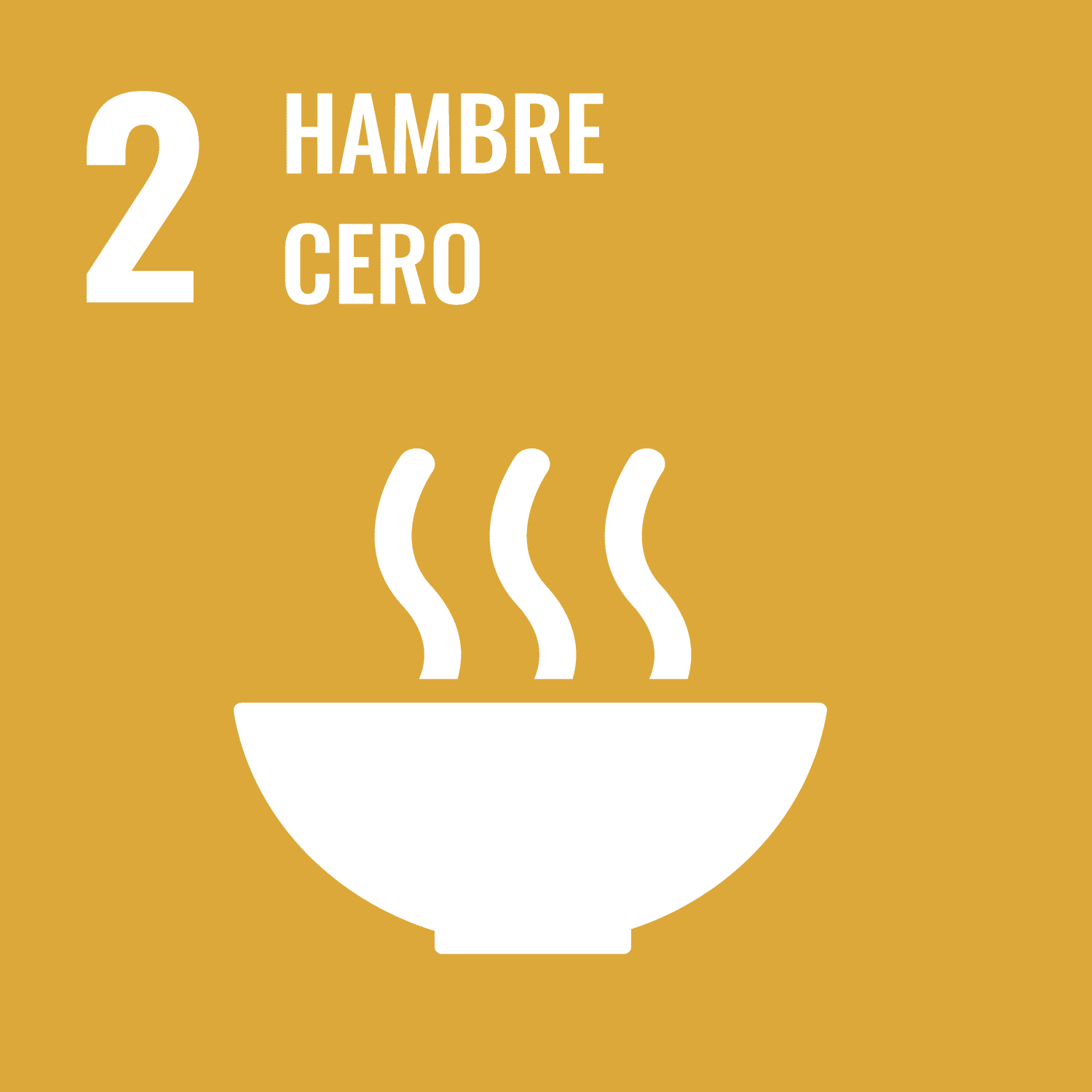 2 HAMBRE CERO