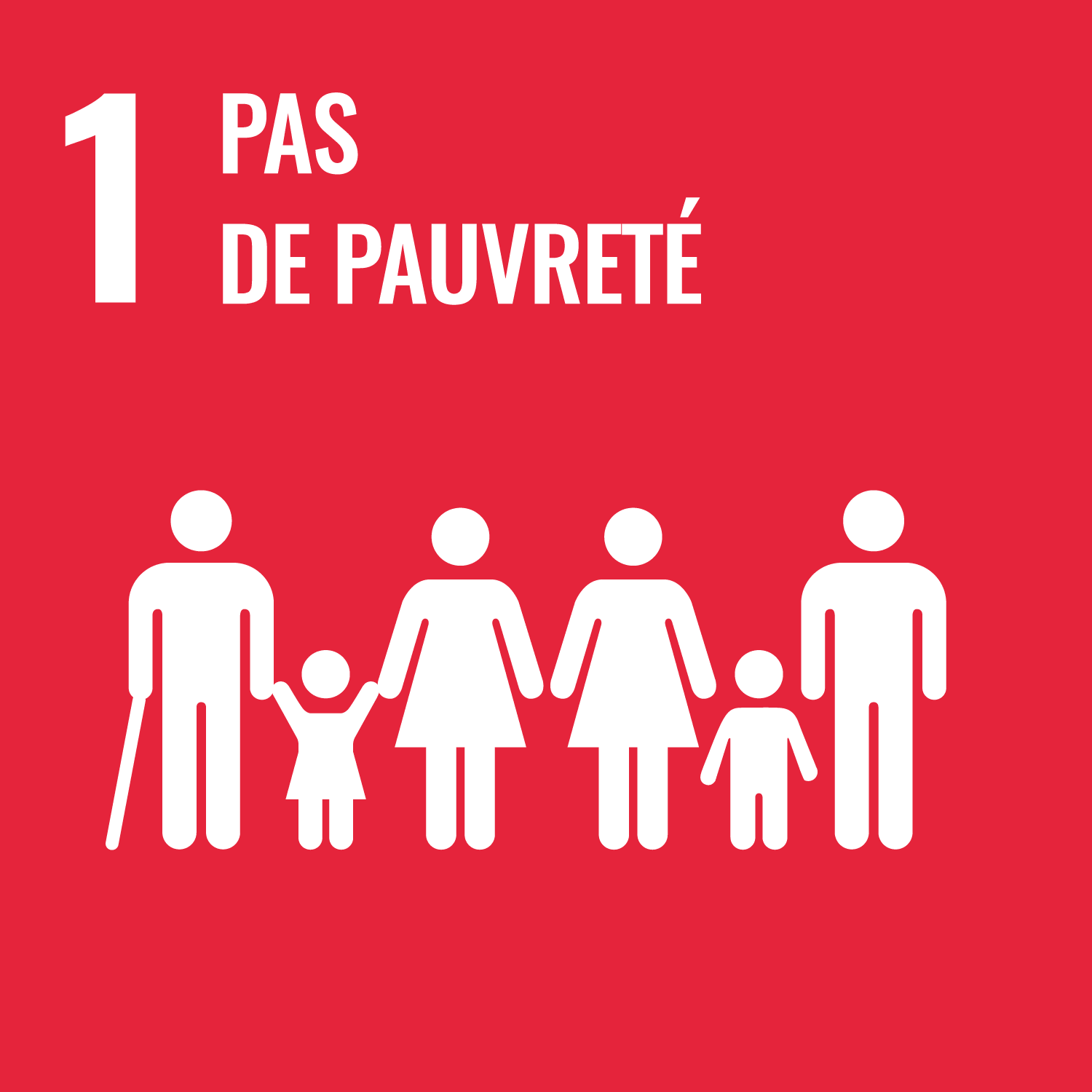 1 PAS DE PAUVRETÉ